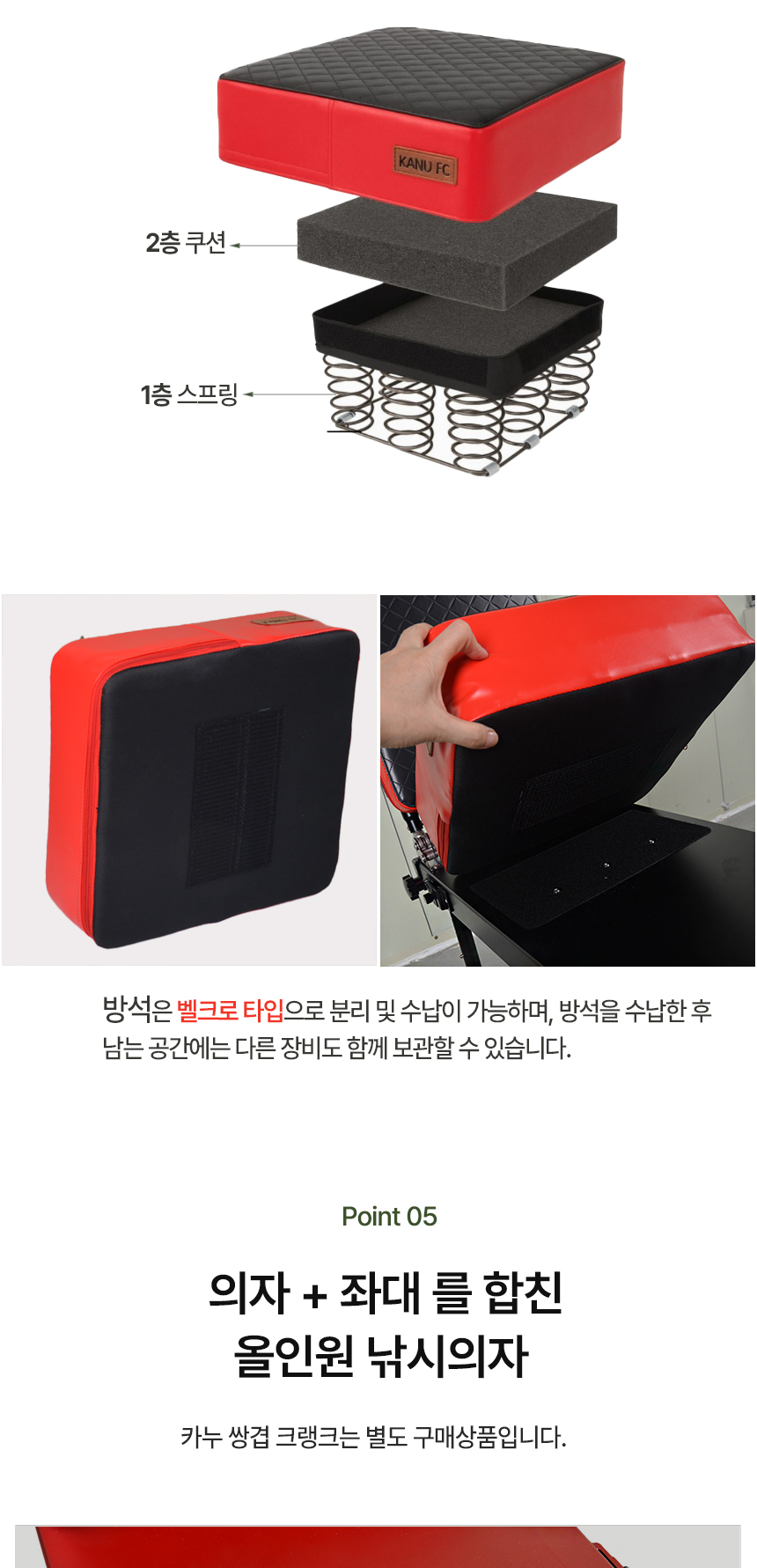 KANU FC

2층 쿠션

1층 스프링

방석은 벨크로 타입으로 분리 및 수납이 가능하며, 방석을 수납한 후 남는 공간에는 다른 장비도 함께 보관할 수 있습니다.

Point 05

의자 + 좌대 를 합친
올인원 낚시의자

카누 쌍겹 크랭크는 별도 구매상품입니다.